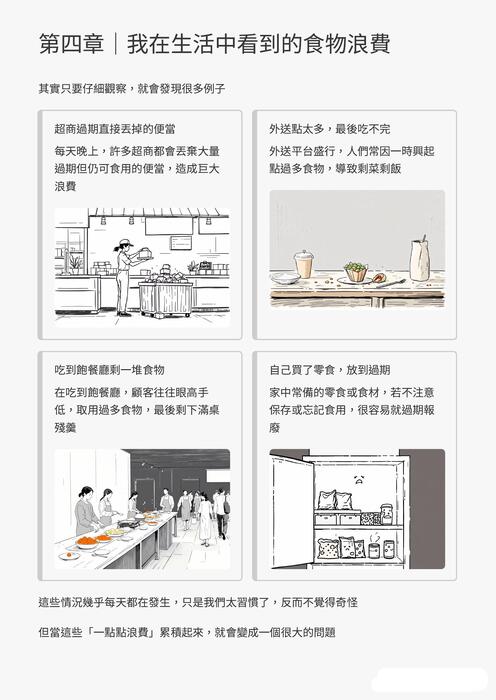 第四章｜我在生活中看到的食物浪費

其實只要仔細觀察，就會發現很多例子

超商過期直接丟掉的便當

每天晚上，許多超商都會丟棄大量過期但仍可食用的便當，造成巨大浪費

外送點太多，最後吃不完

外送平台盛行，人們常因一時興起點過多食物，導致剩菜剩飯

吃到飽餐廳剩一堆食物

在吃到飽餐廳，顧客往往眼高手低，取用過多食物，最後剩下滿桌殘羹

自己買了零食，放到過期

家中常備的零食或食材，若不注意保存或忘記食用，很容易就過期報廢

這些情況幾乎每天都在發生，只是我們太習慣了，反而不覺得奇怪

但當這些「一點點浪費」累積起來，就會變成一個很大的問題